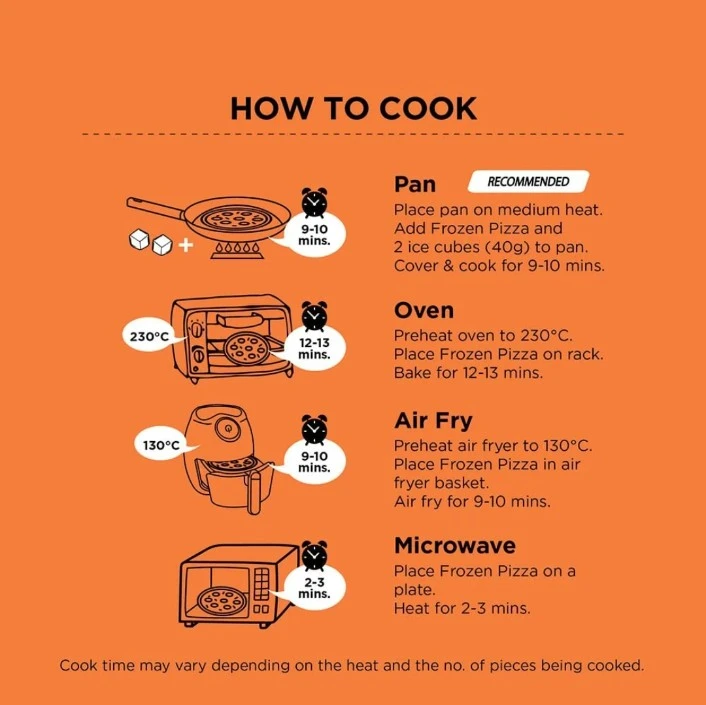 HOW TO COOK

9-10 mins.

Pan RECOMMENDED
Place pan on medium heat. Add Frozen Pizza and 2 ice cubes (40g) to pan. Cover & cook for 9-10 mins.

230°C
12-13 mins.

Oven
Preheat oven to 230°C. Place Frozen Pizza on rack. Bake for 12-13 mins.

130°C
9-10 mins.

Air Fry
Preheat air fryer to 130°C. Place Frozen Pizza in air fryer basket.
Air fry for 9-10 mins.

2-3 mins.

Microwave
Place Frozen Pizza on a plate.
Heat for 2-3 mins.

Cook time may vary depending on the heat and the no. of pieces being cooked.