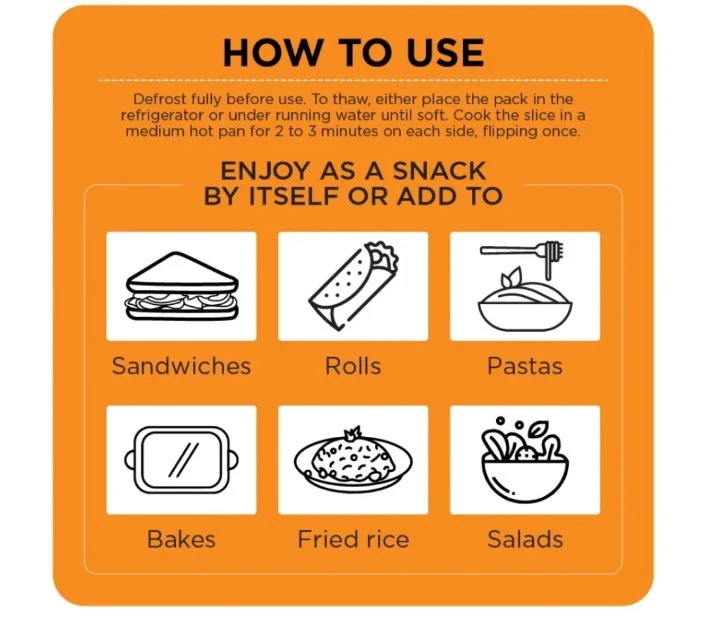 HOW TO USE

Defrost fully before use. To thaw, either place the pack in the refrigerator or under running water until soft. Cook the slice in a medium hot pan for 2 to 3 minutes on each side, flipping once.

ENJOY AS A SNACK BY ITSELF OR ADD TO

Sandwiches

Rolls

Pastas

Bakes

Fried rice

Salads