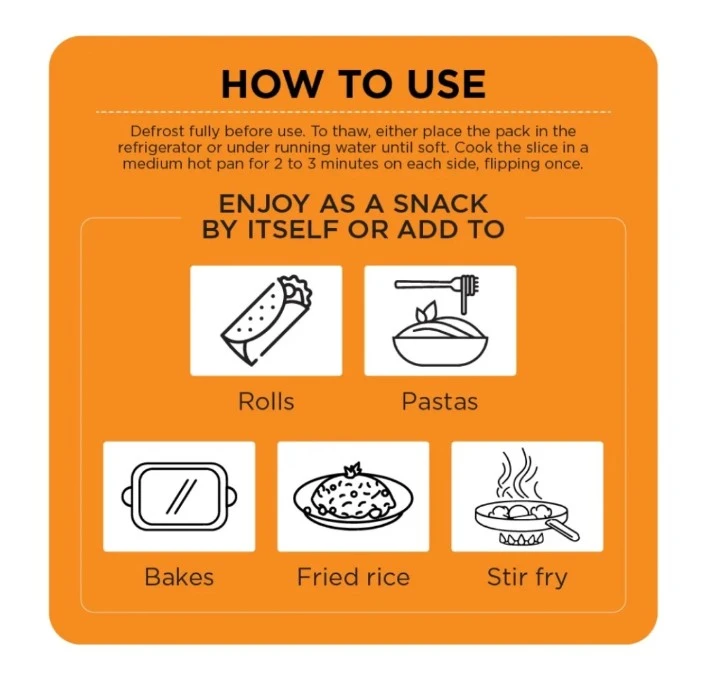 HOW TO USE

Defrost fully before use. To thaw, either place the pack in the refrigerator or under running water until soft. Cook the slice in a medium hot pan for 2 to 3 minutes on each side, flipping once.

ENJOY AS A SNACK
BY ITSELF OR ADD TO

Rolls

Pastas

Bakes

Fried rice

Stir fry